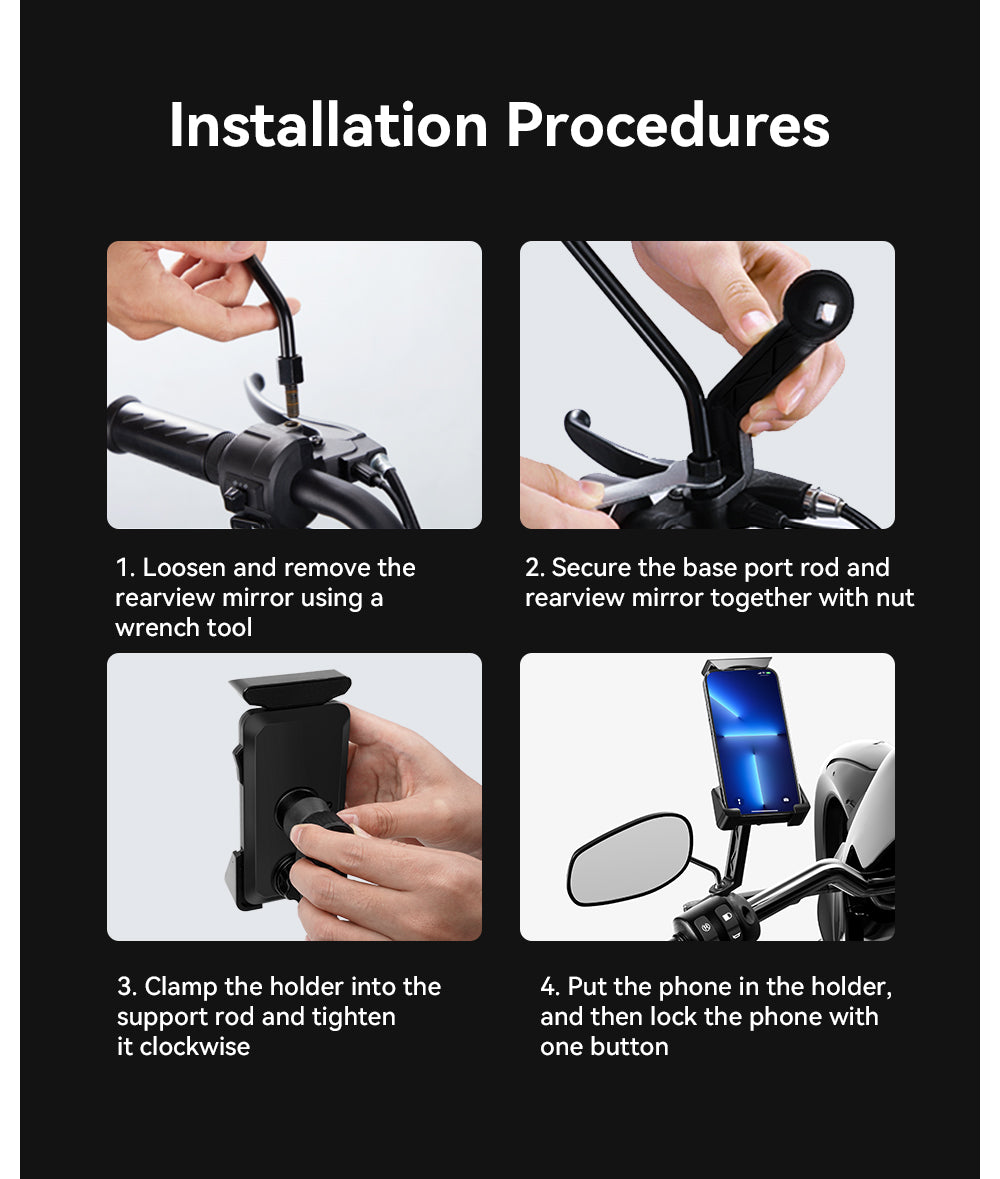 Installation Procedures

1. Loosen and remove the rearview mirror using a wrench tool

2. Secure the base port rod and rearview mirror together with nut

3. Clamp the holder into the support rod and tighten it clockwise

4. Put the phone in the holder, and then lock the phone with one button