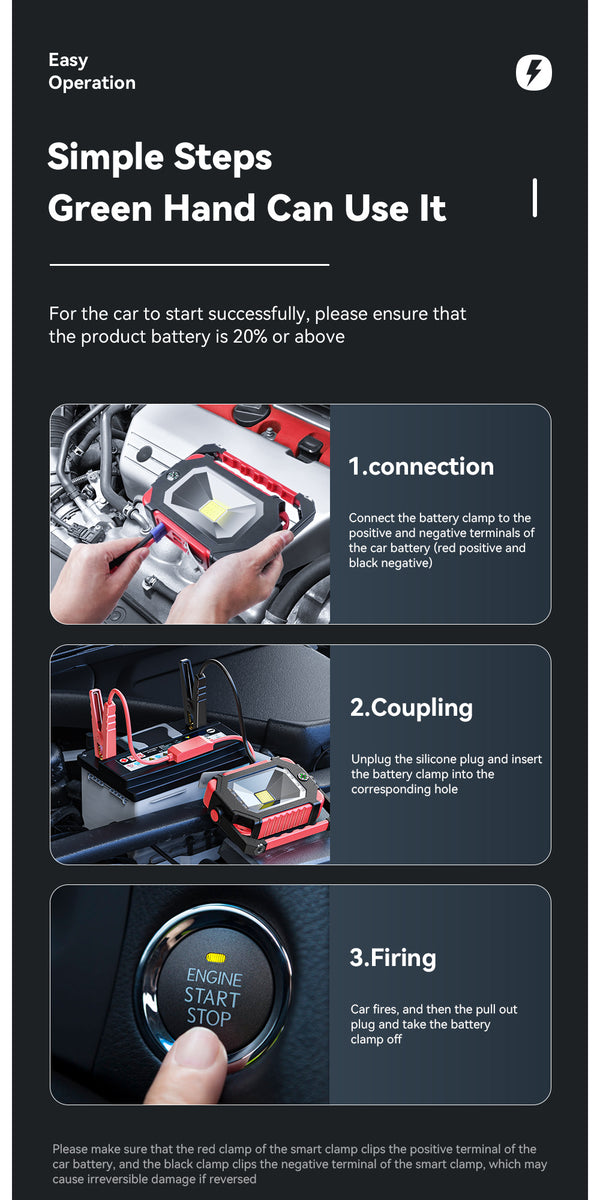 Easy Operation

Simple Steps
Green Hand Can Use It

For the car to start successfully, please ensure that the product battery is 20% or above

1.connection

Connect the battery clamp to the positive and negative terminals of the car battery (red positive and black negative)

2.Coupling

Unplug the silicone plug and insert the battery clamp into the corresponding hole

ENGINE START STOP

3.Firing

Car fires, and then the pull out plug and take the battery clamp off

Please make sure that the red clamp of the smart clamp clips the positive terminal of the car battery, and the black clamp clips the negative terminal of the smart clamp, which may cause irreversible damage if reversed