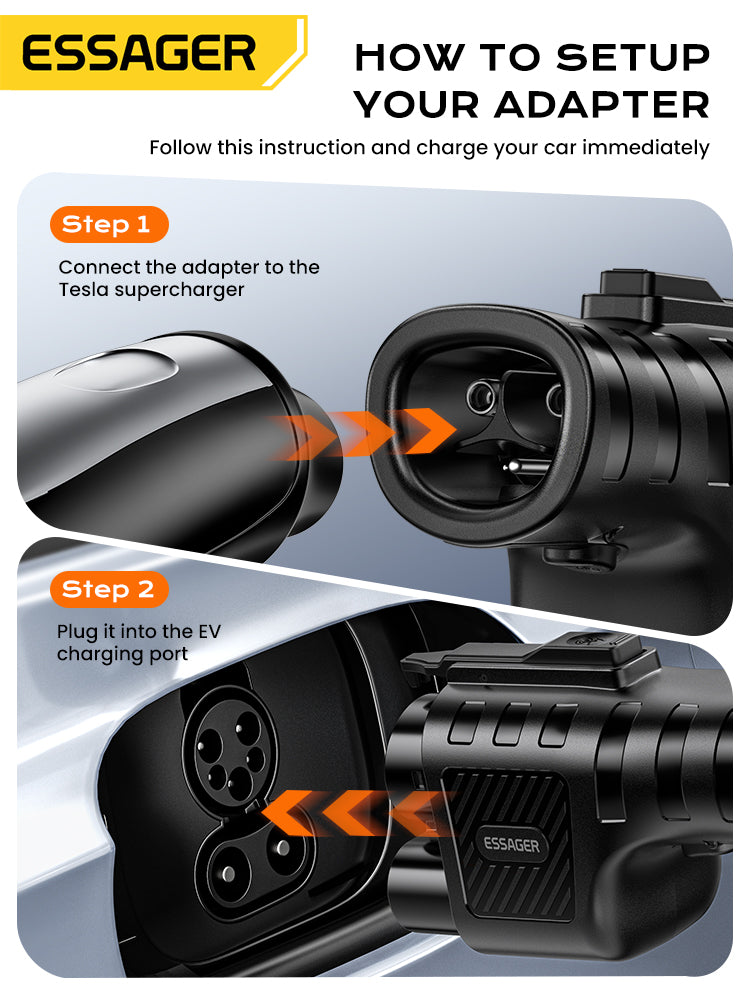 ESSAGER

HOW TO SETUP YOUR ADAPTER

Follow this instruction and charge your car immediately

Step 1

Connect the adapter to the Tesla supercharger

Step 2

Plug it into the EV charging port

ESSAGER